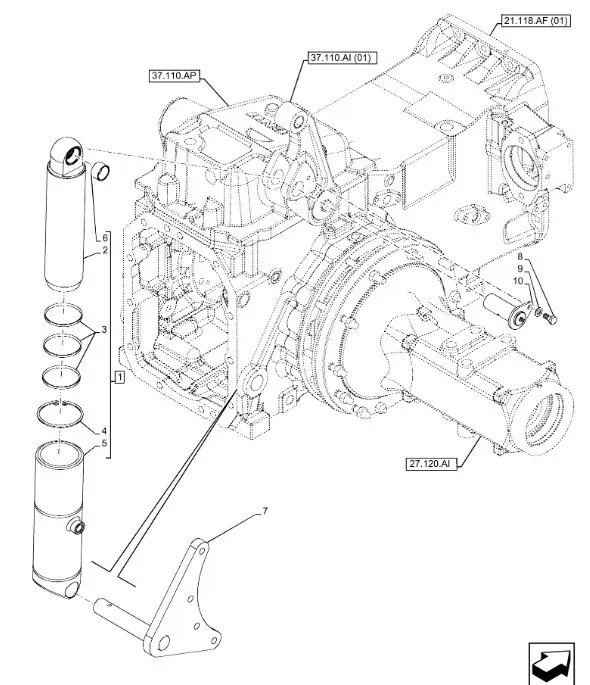 21.118.AF (01)

37.110.AI (01)

37.110.AP

6
2
3
1
4
5

8
9
10

27.120.AI

7